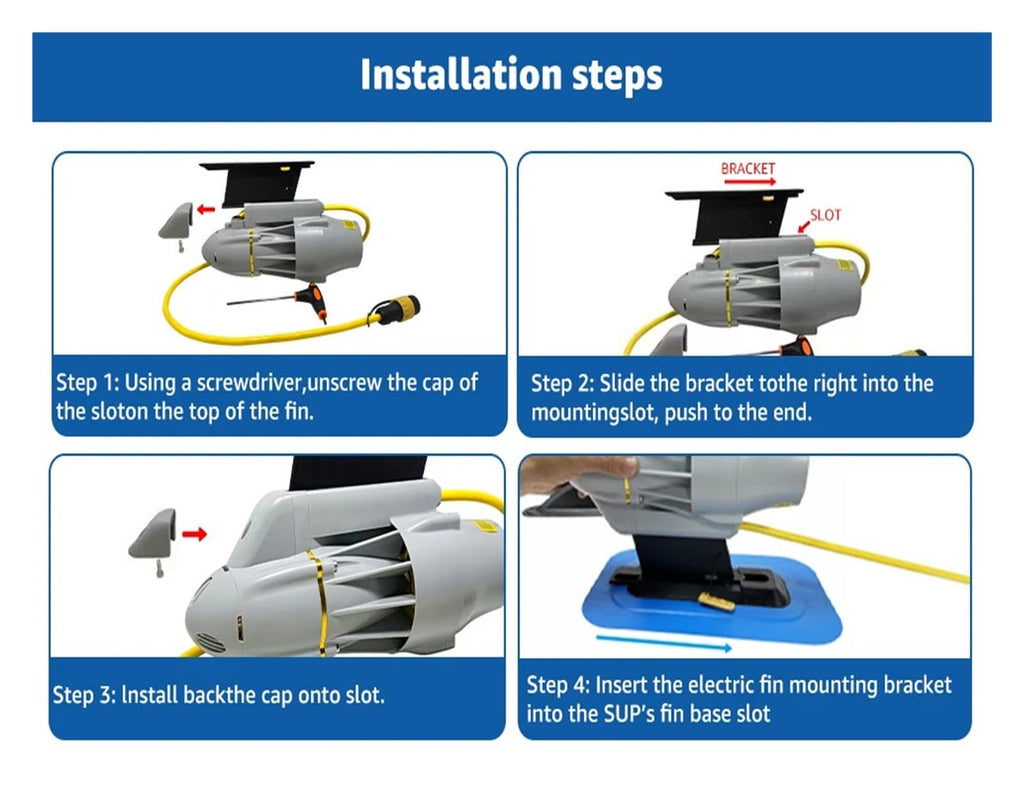 Installation steps

Step 1: Using a screwdriver,unscrew the cap of the sloton the top of the fin.

BRACKET

SLOT

Step 2: Slide the bracket tothe right into the mountingslot, push to the end.

Step 3: Install backthe cap onto slot.

Step 4: Insert the electric fin mounting bracket into the SUP's fin base slot